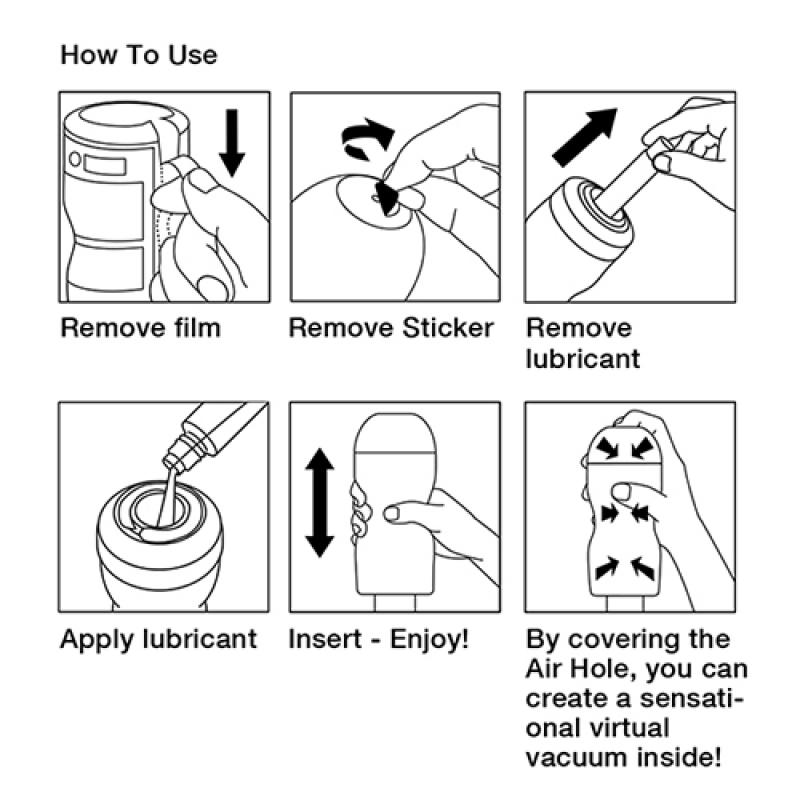 How To Use

Remove film

Remove Sticker

Remove lubricant

Apply lubricant

Insert - Enjoy!

By covering the Air Hole, you can create a sensational virtual vacuum inside!