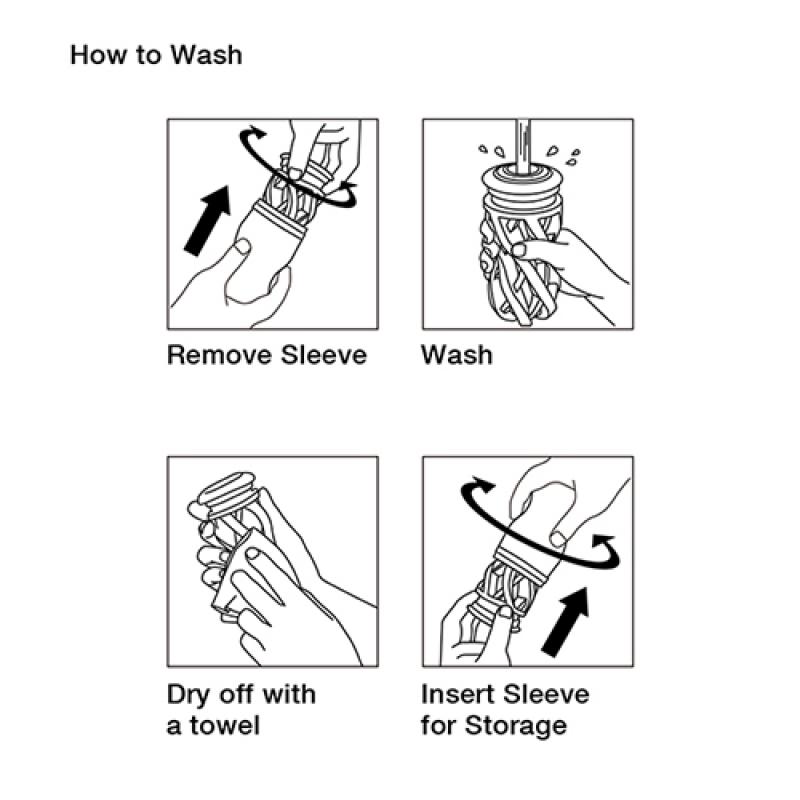 How to Wash

Remove Sleeve

Wash

Dry off with a towel

Insert Sleeve for Storage