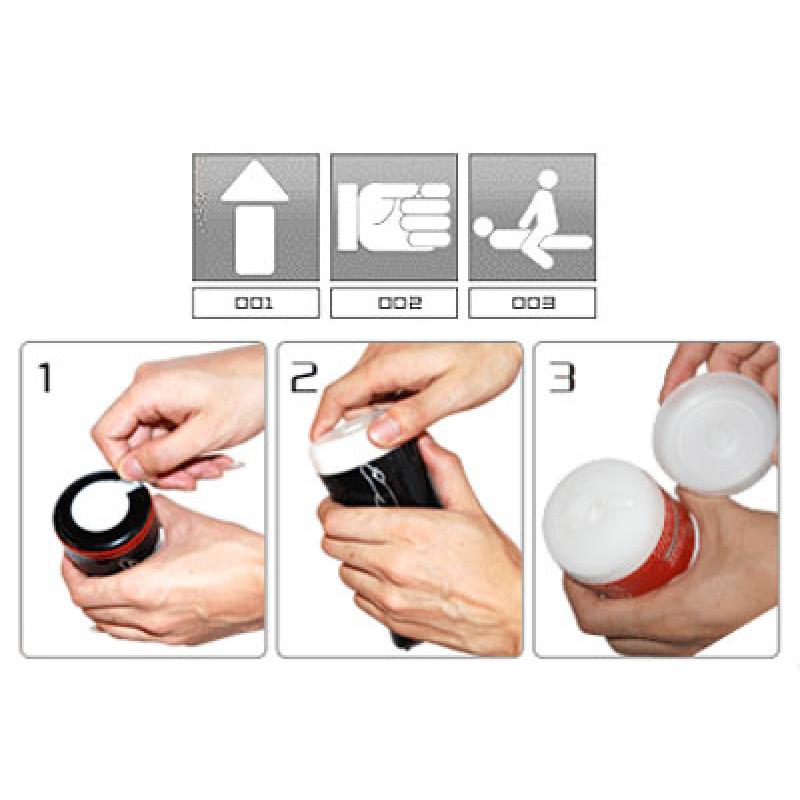 001
002
003
1
2
3