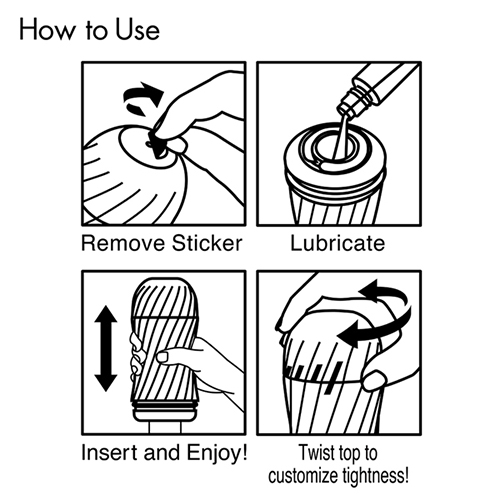 How to Use

Remove Sticker

Lubricate

Insert and Enjoy!

Twist top to customize tightness!